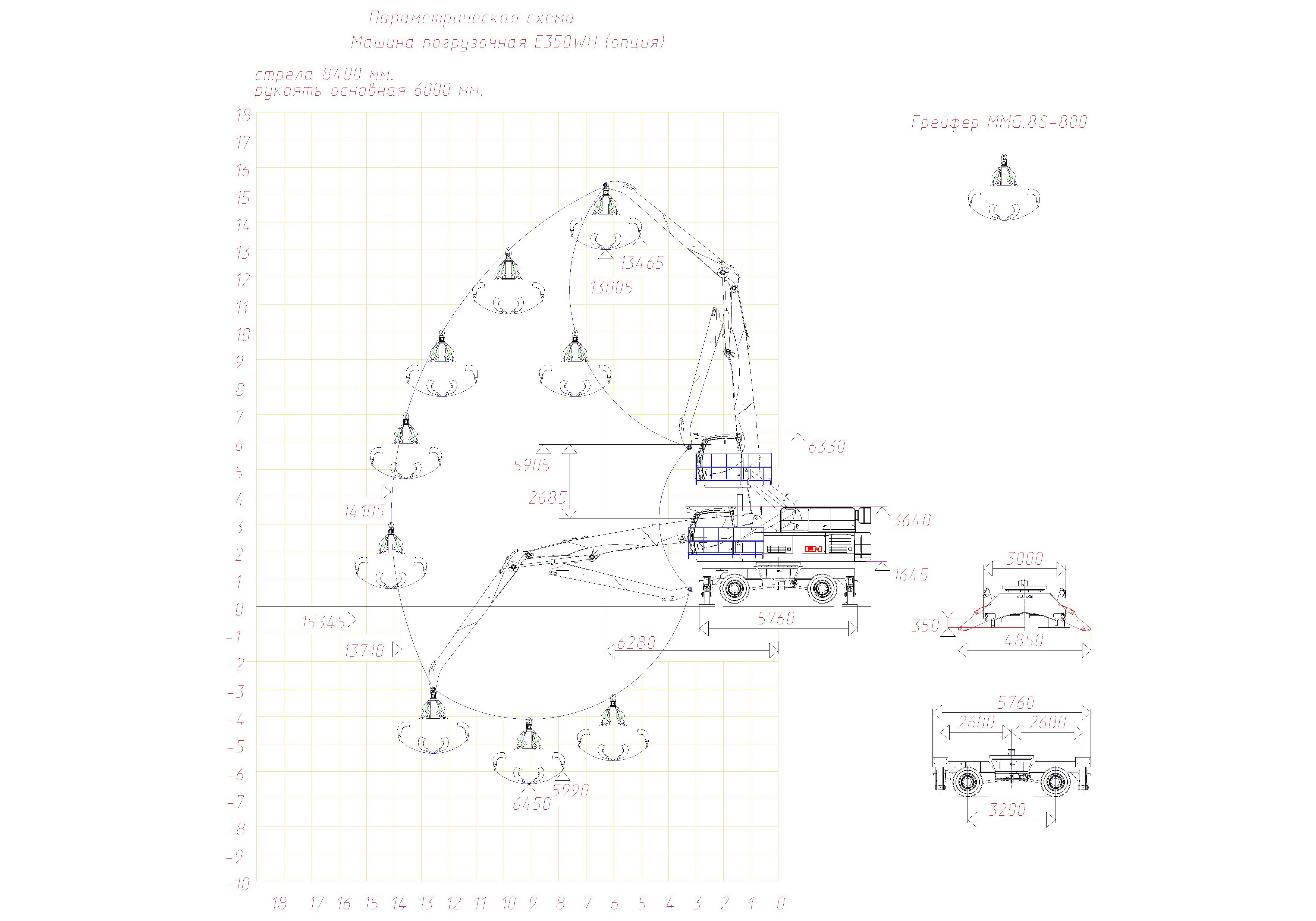 Параметрическая схема
Машина погрузочная E350WH (опция)

стрела 8400 мм.
рукоять основная 6000 мм.

Грейфер MMG.8S-800

18
17
16
15
14
13
12
11
10
9
8
7
6
5
4
3
2
1
0
-1
-2
-3
-4
-5
-6
-7
-8
-9
-10

13465
13005
6330
5905
2685
14105
3640
1645
15345
13710
5760
6280
5990
6450

3000
350
4850

5760
2600
2600
3200

18 17 16 15 14 13 12 11 10 9 8 7 6 5 4 3 2 1 0