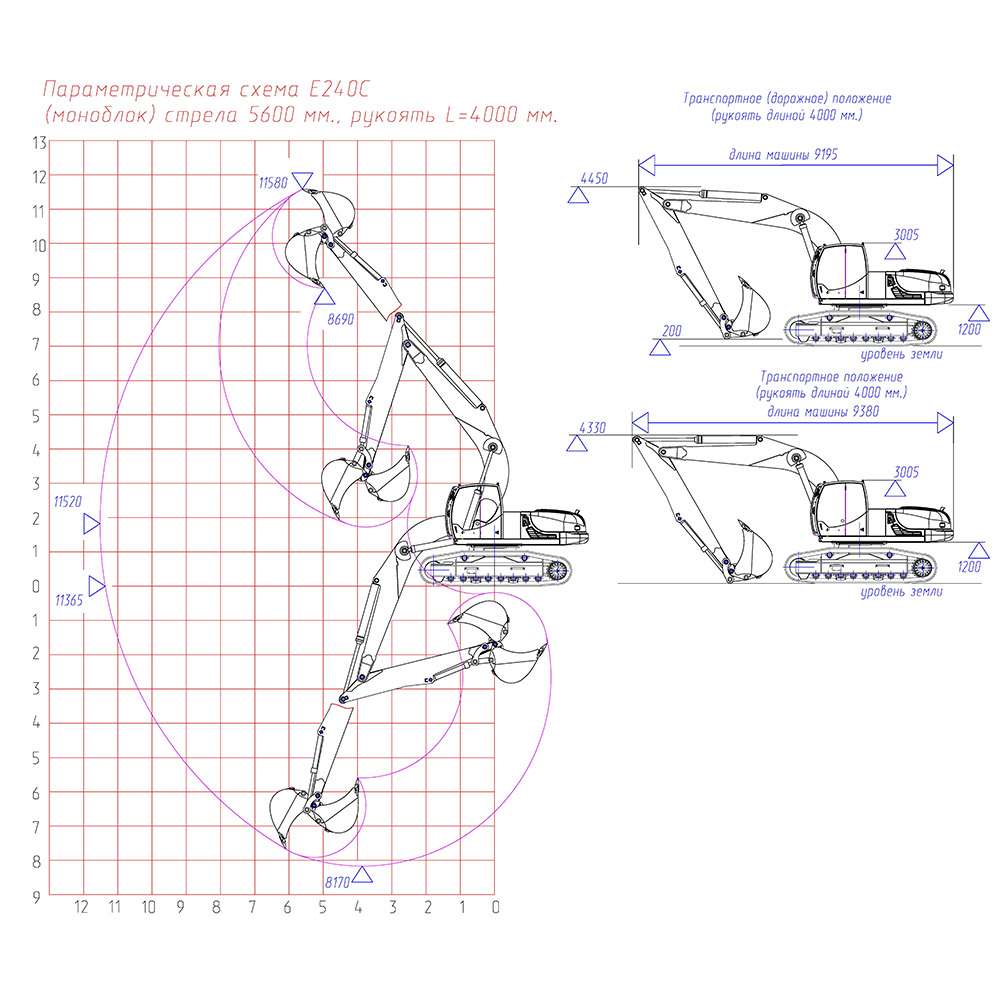 Параметрическая схема E240C (моноблок) стрела 5600 мм., рукоять L=4000 мм.

13
12
11
10
9
8
7
6
5
4
3
2
1
0
1
2
3
4
5
6
7
8
9

12 11 10 9 8 7 6 5 4 3 2 1 0

11580
8690
11520
11365
8170

Транспортное (дорожное) положение
(рукоять длиной 4000 мм.)
длина машины 9195
4450
3005
200
1200
уровень земли

Транспортное положение
(рукоять длиной 4000 мм.)
длина машины 9380
4330
3005
1200
уровень земли