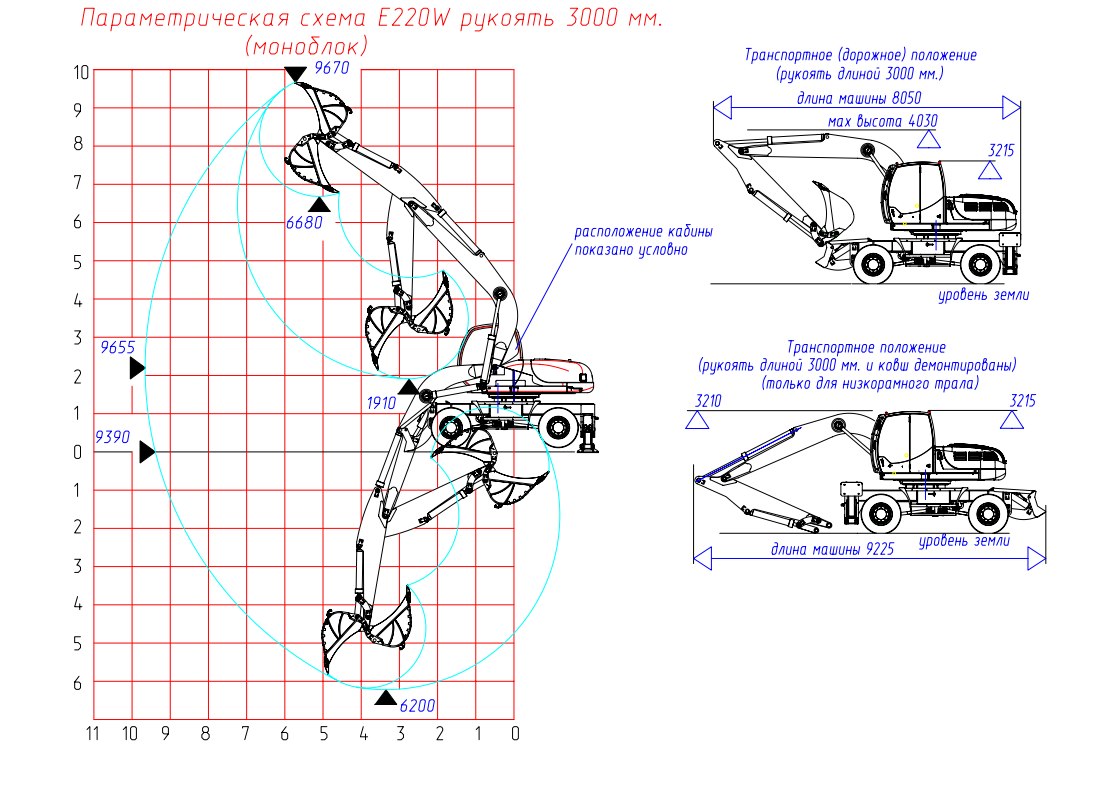 Параметрическая схема E220W рукоять 3000 мм.
(моноблок)

10
9
8
7
6
5
4
3
2
1
0
1
2
3
4
5
6

11 10 9 8 7 6 5 4 3 2 1 0

9670
6680
9655
9390
1910
6200

расположение кабины показано условно

Транспортное (дорожное) положение
(рукоять длиной 3000 мм.)
длина машины 8050
мах высота 4030
3215
уровень земли

Транспортное положение
(рукоять длиной 3000 мм. и ковш демонтированы)
(только для низкорамного трала)
3210
3215
длина машины 9225
уровень земли