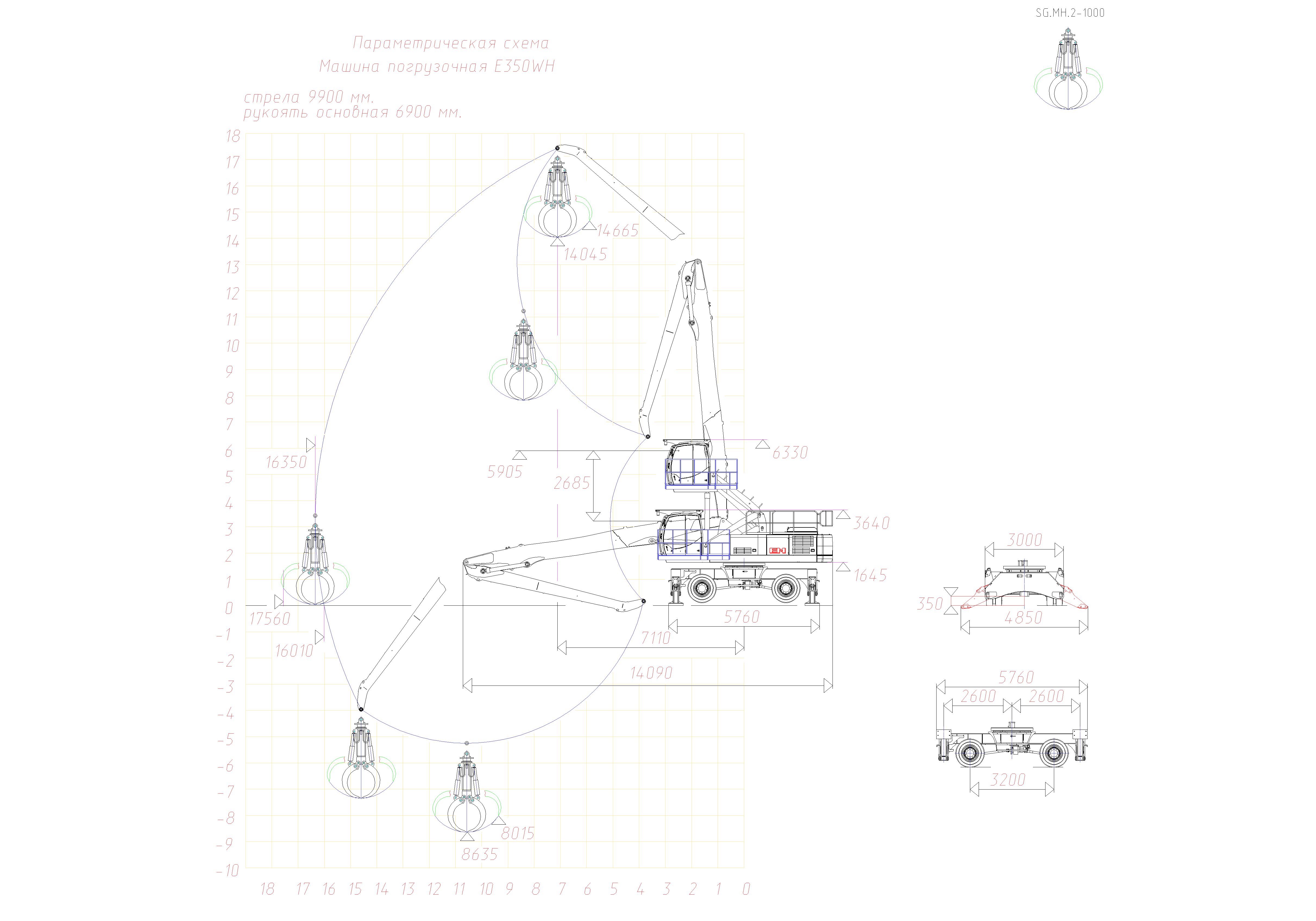 SG.MH.2-1000

Параметрическая схема
Машина погрузочная E350WH

стрела 9900 мм.
рукоять основная 6900 мм.

18
17
16
15
14
13
12
11
10
9
8
7
6
5
4
3
2
1
0
-1
-2
-3
-4
-5
-6
-7
-8
-9
-10

14665
14045
16350
5905
2685
6330
3640
1645
17560
16010
5760
7110
14090
8015
8635

18 17 16 15 14 13 12 11 10 9 8 7 6 5 4 3 2 1 0

3000
350
4850

5760
2600
2600
3200