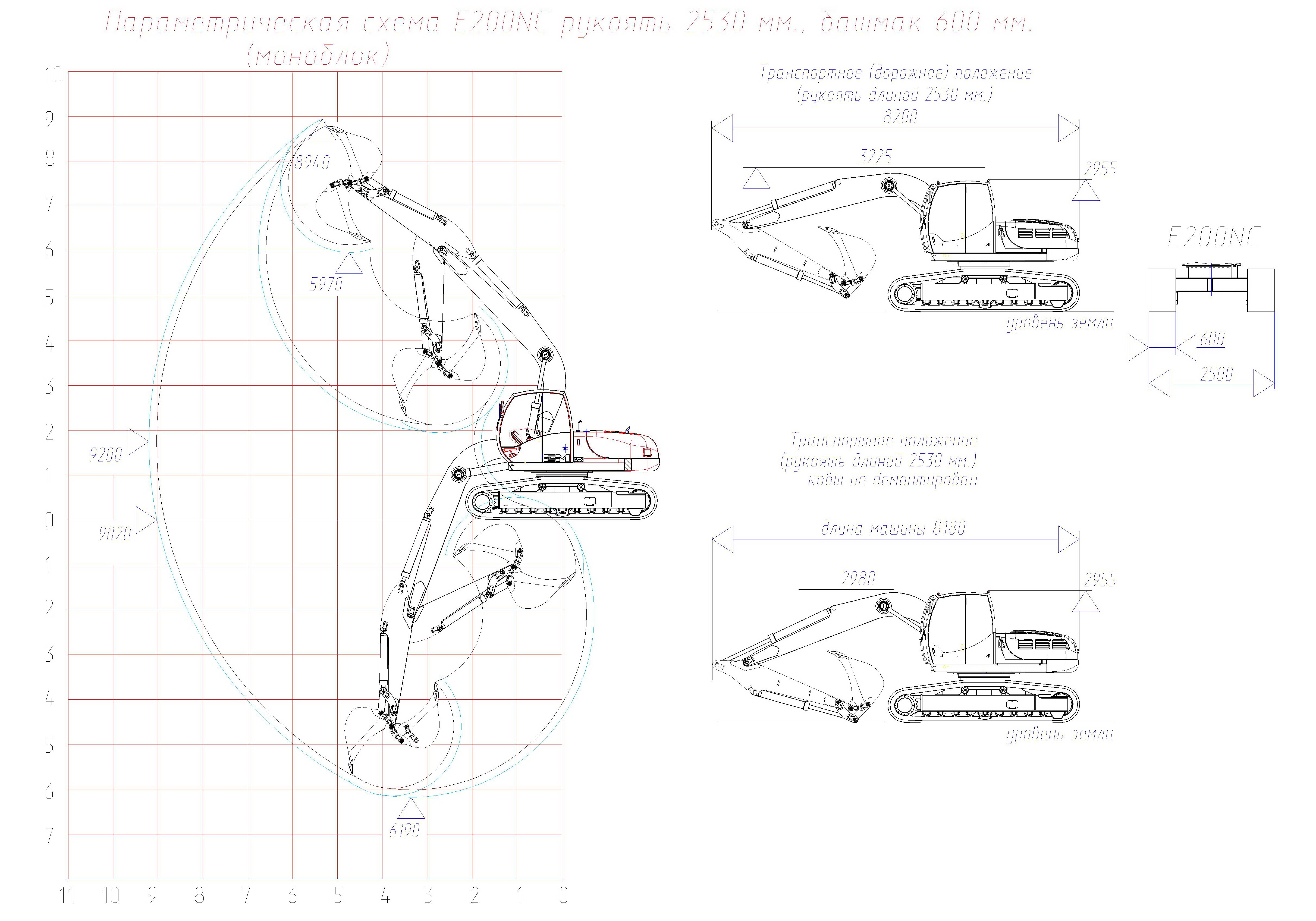 Параметрическая схема E200NC рукоять 2530 мм., башмак 600 мм. (моноблок)

10
9
8
7
6
5
4
3
2
1
0
1
2
3
4
5
6
7

8940
5970
9200
9020
6190

11 10 9 8 7 6 5 4 3 2 1 0

Транспортное (дорожное) положение
(рукоять длиной 2530 мм.)

8200
3225
2955
уровень земли

E200NC
600
2500

Транспортное положение
(рукоять длиной 2530 мм.)
ковш не демонтирован

длина машины 8180
2980
2955
уровень земли