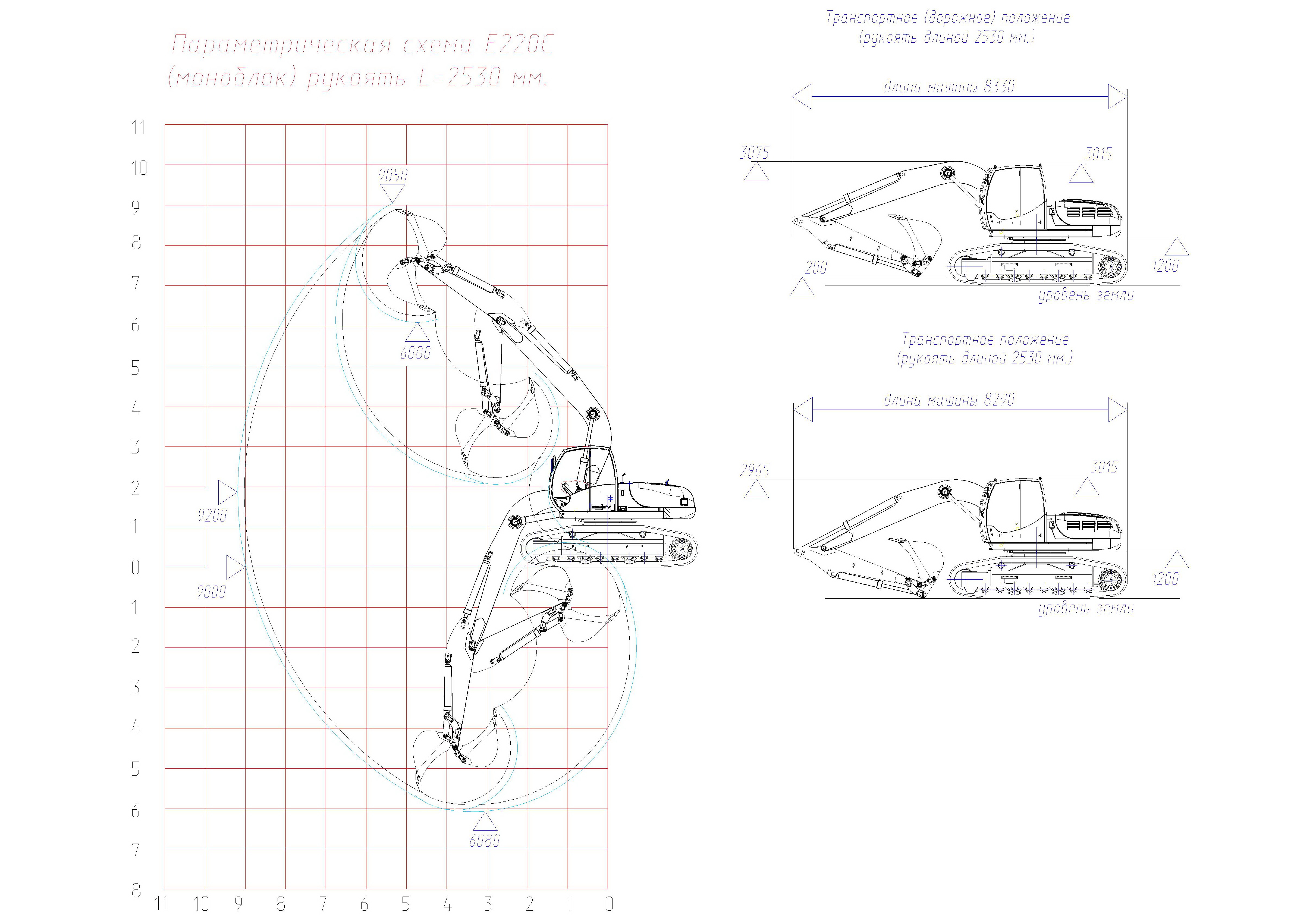 Параметрическая схема E220C (моноблок) рукоять L=2530 мм.

11
10
9
8
7
6
5
4
3
2
1
0
1
2
3
4
5
6
7
8

9050
6080
9200
9000
6080

11 10 9 8 7 6 5 4 3 2 1 0

Транспортное (дорожное) положение
(рукоять длиной 2530 мм.)

длина машины 8330
3075
3015
200
1200
уровень земли

Транспортное положение
(рукоять длиной 2530 мм.)

длина машины 8290
2965
3015
1200
уровень земли