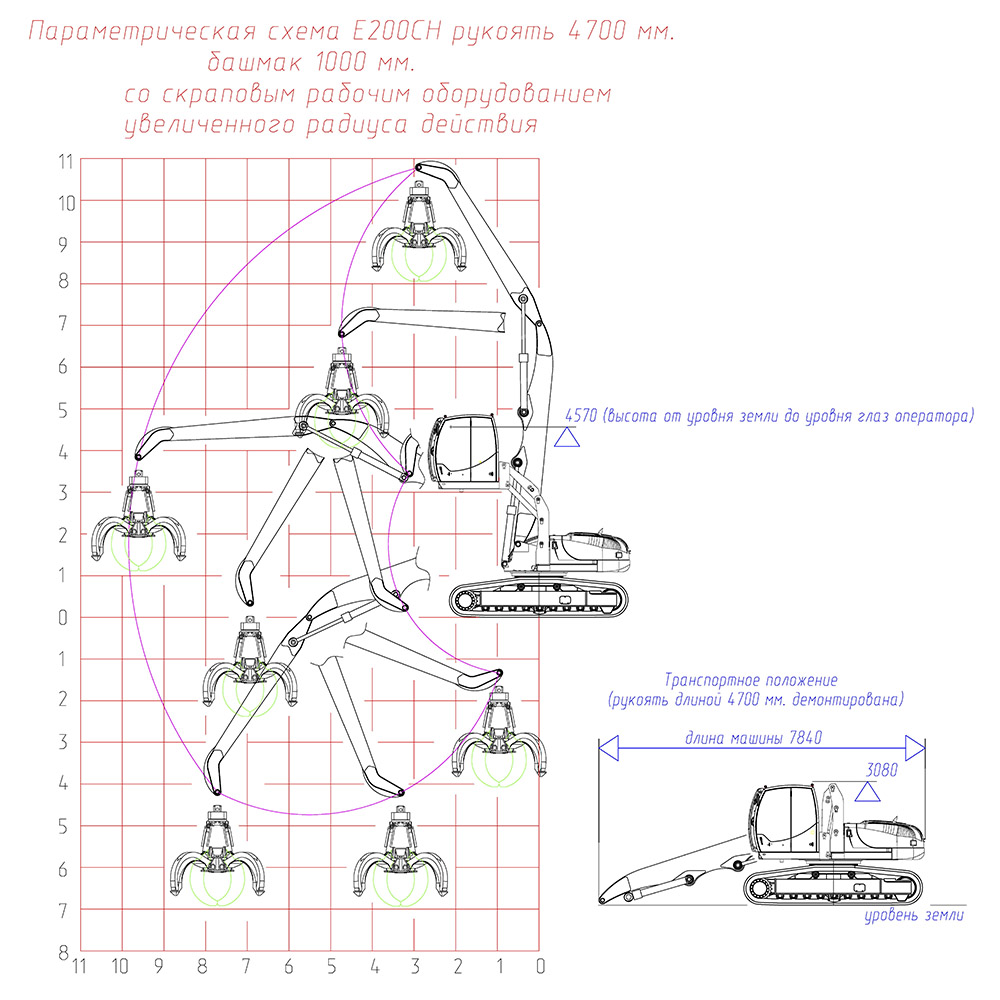 Параметрическая схема E200CH рукоять 4700 мм.
башмак 1000 мм.
со скраповым рабочим оборудованием
увеличенного радиуса действия

11
10
9
8
7
6
5
4
3
2
1
0
1
2
3
4
5
6
7
8

11 10 9 8 7 6 5 4 3 2 1 0

4570 (высота от уровня земли до уровня глаз оператора)

Транспортное положение
(рукоять длиной 4700 мм. демонтирована)

длина машины 7840

3080

уровень земли