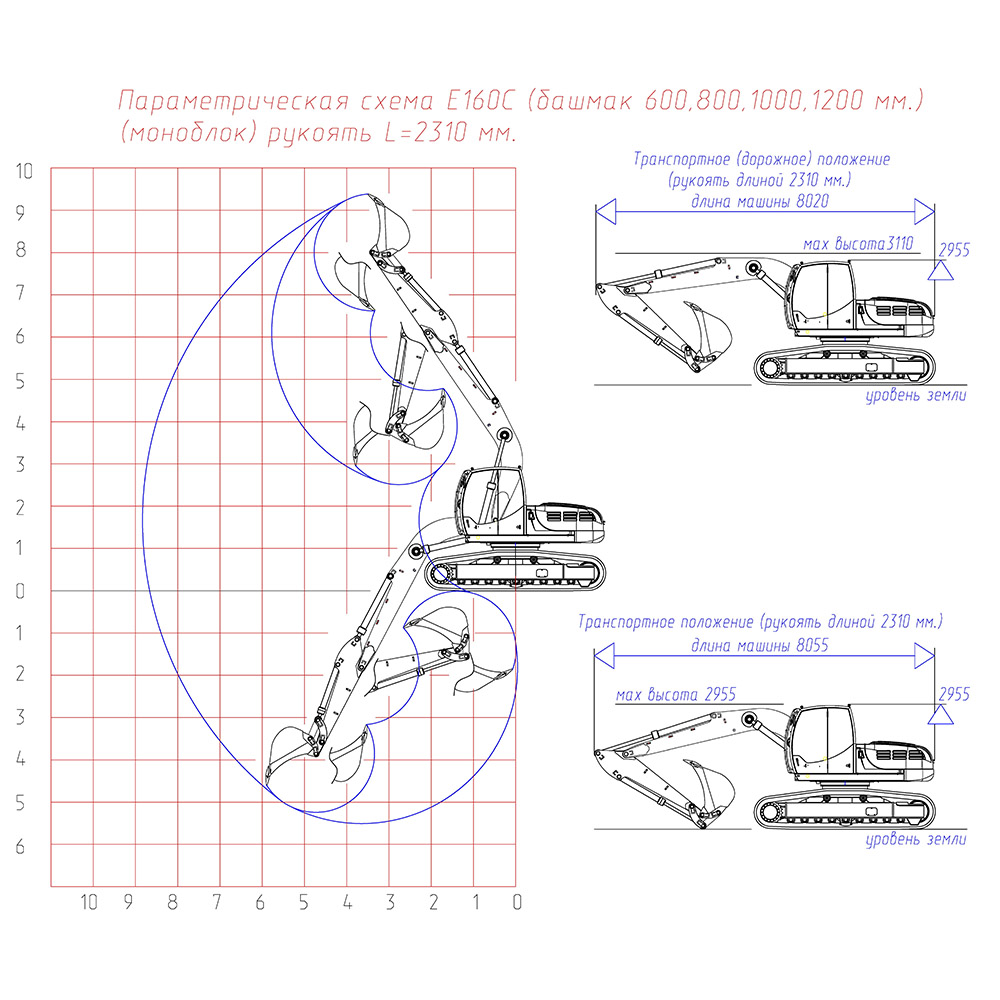 Параметрическая схема E160C (башмак 600,800,1000,1200 мм.) (моноблок) рукоять L=2310 мм.

10
9
8
7
6
5
4
3
2
1
0
1
2
3
4
5
6

10 9 8 7 6 5 4 3 2 1 0

Транспортное (дорожное) положение (рукоять длиной 2310 мм.)
длина машины 8020
мах высота3110
2955
уровень земли

Транспортное положение (рукоять длиной 2310 мм.)
длина машины 8055
мах высота 2955
2955
уровень земли