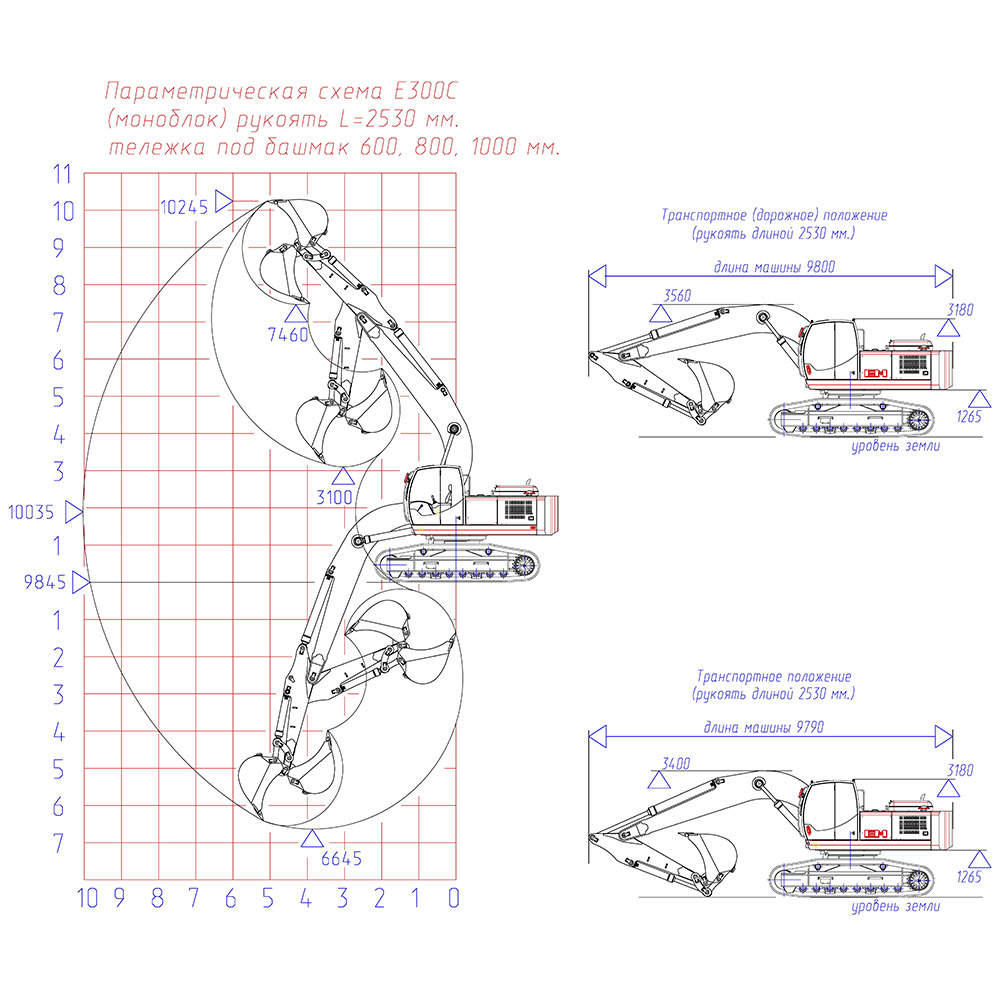 Параметрическая схема E300C
(моноблок) рукоять L=2530 мм.
тележка под башмак 600, 800, 1000 мм.

11
10
9
8
7
6
5
4
3
2
1
1
2
3
4
5
6
7

10245
7460
3100
10035
9845
6645

10 9 8 7 6 5 4 3 2 1 0

Транспортное (дорожное) положение
(рукоять длиной 2530 мм.)

длина машины 9800
3560
3180
1265
уровень земли

Транспортное положение
(рукоять длиной 2530 мм.)

длина машины 9790
3400
3180
1265
уровень земли